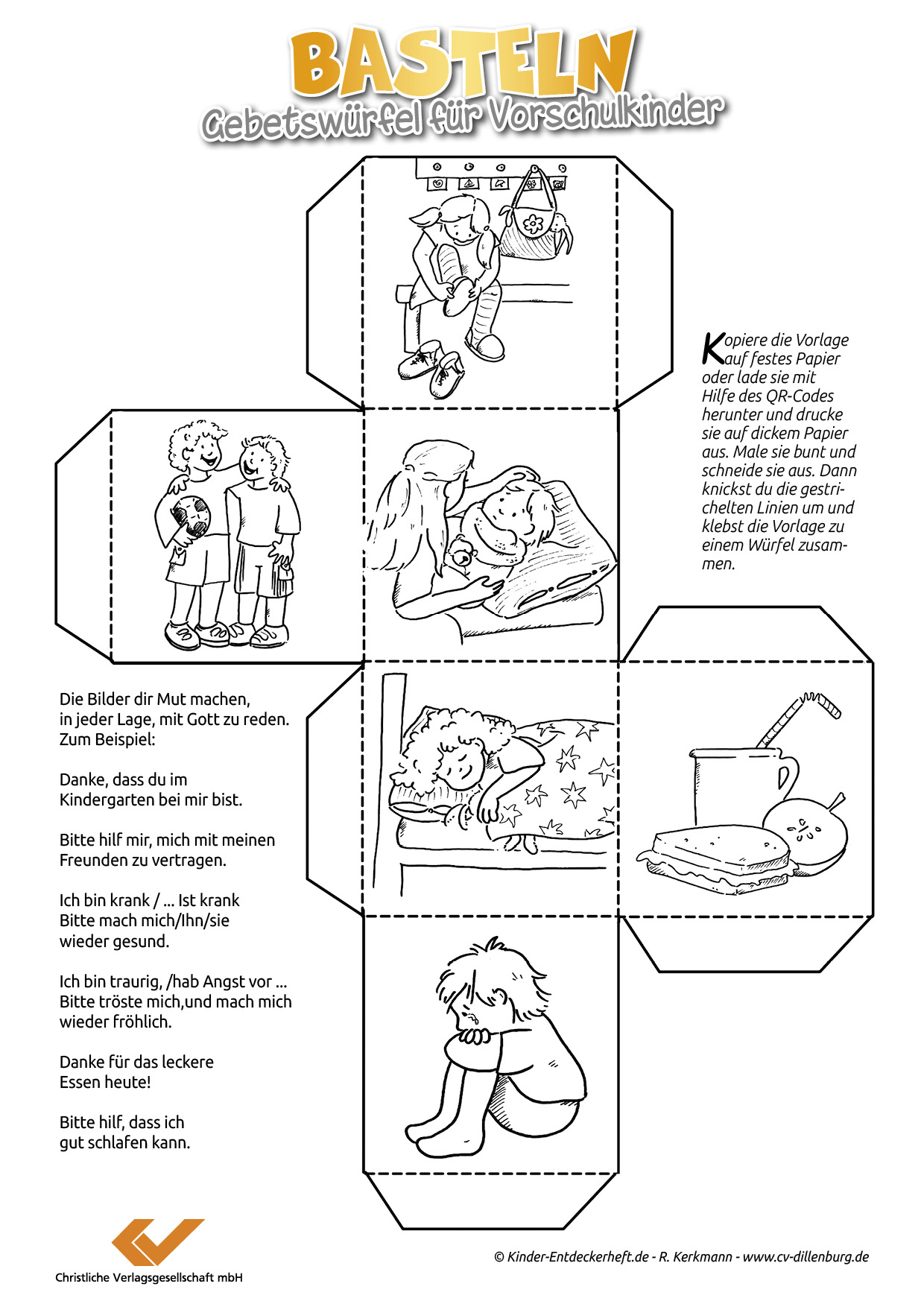 BASTELN
Gebetswürfel für Vorschulkinder

Kopiere die Vorlage auf festes Papier oder lade sie mit Hilfe des QR-Codes herunter und drucke sie auf dickem Papier aus. Male sie bunt und schneide sie aus. Dann knickst du die gestrichelten Linien um und klebst die Vorlage zu einem Würfel zusammen.

Die Bilder dir Mut machen, in jeder Lage, mit Gott zu reden. Zum Beispiel:

Danke, dass du im Kindergarten bei mir bist.

Bitte hilf mir, mich mit meinen Freunden zu vertragen.

Ich bin krank / ... Ist krank
Bitte mach mich/Ihn/sie wieder gesund.

Ich bin traurig, /hab Angst vor ...
Bitte tröste mich,und mach mich wieder fröhlich.

Danke für das leckere Essen heute!

Bitte hilf, dass ich gut schlafen kann.

Christliche Verlagsgesellschaft mbH

© Kinder-Entdeckerheft.de - R. Kerkmann - www.cv-dillenburg.de